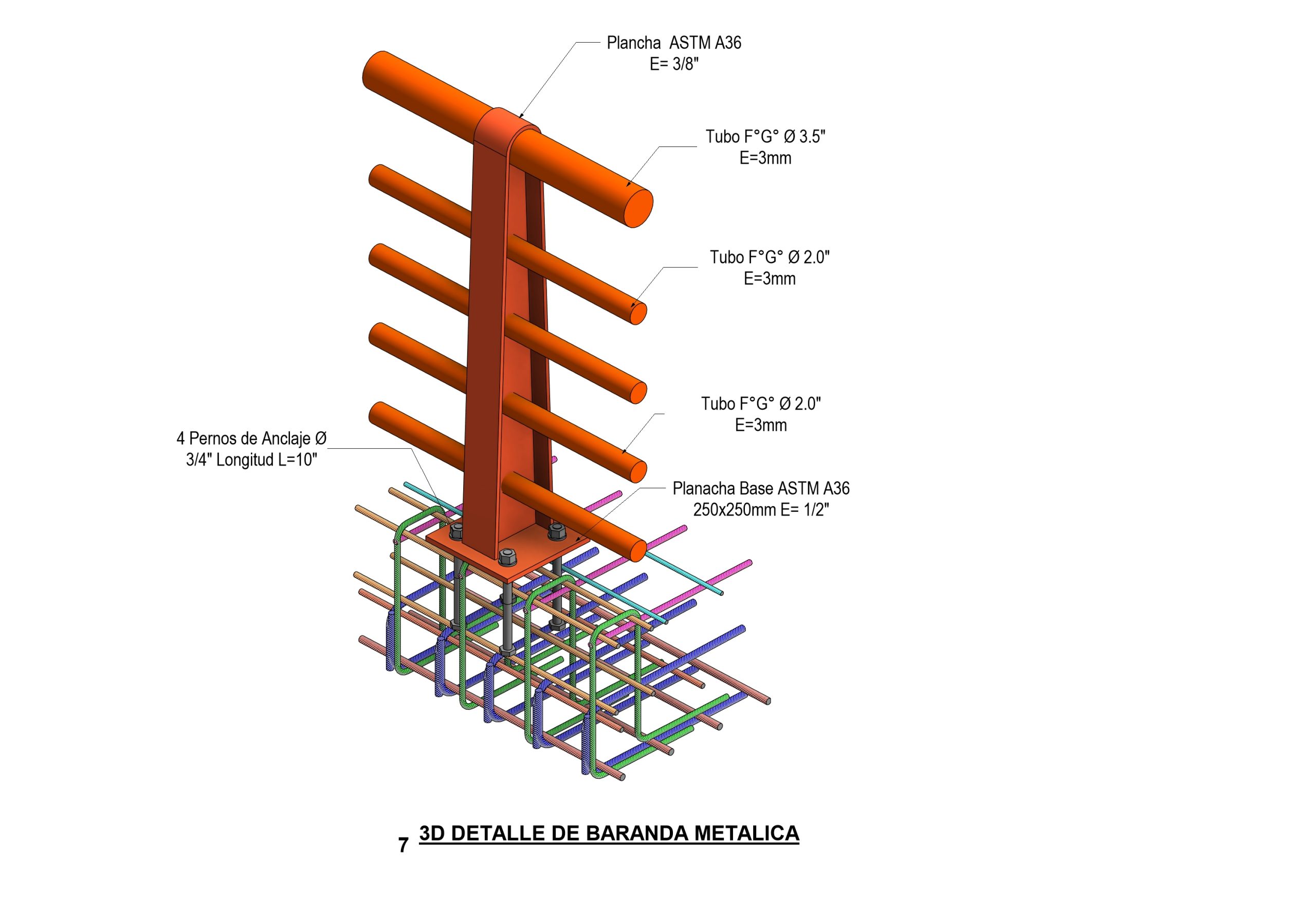 Plancha ASTM A36
E= 3/8"

Tubo F°G° Ø 3.5"
E=3mm

Tubo F°G° Ø 2.0"
E=3mm

Tubo F°G° Ø 2.0"
E=3mm

4 Pernos de Anclaje Ø
3/4" Longitud L=10"

Planacha Base ASTM A36
250x250mm E= 1/2"

7 3D DETALLE DE BARANDA METALICA